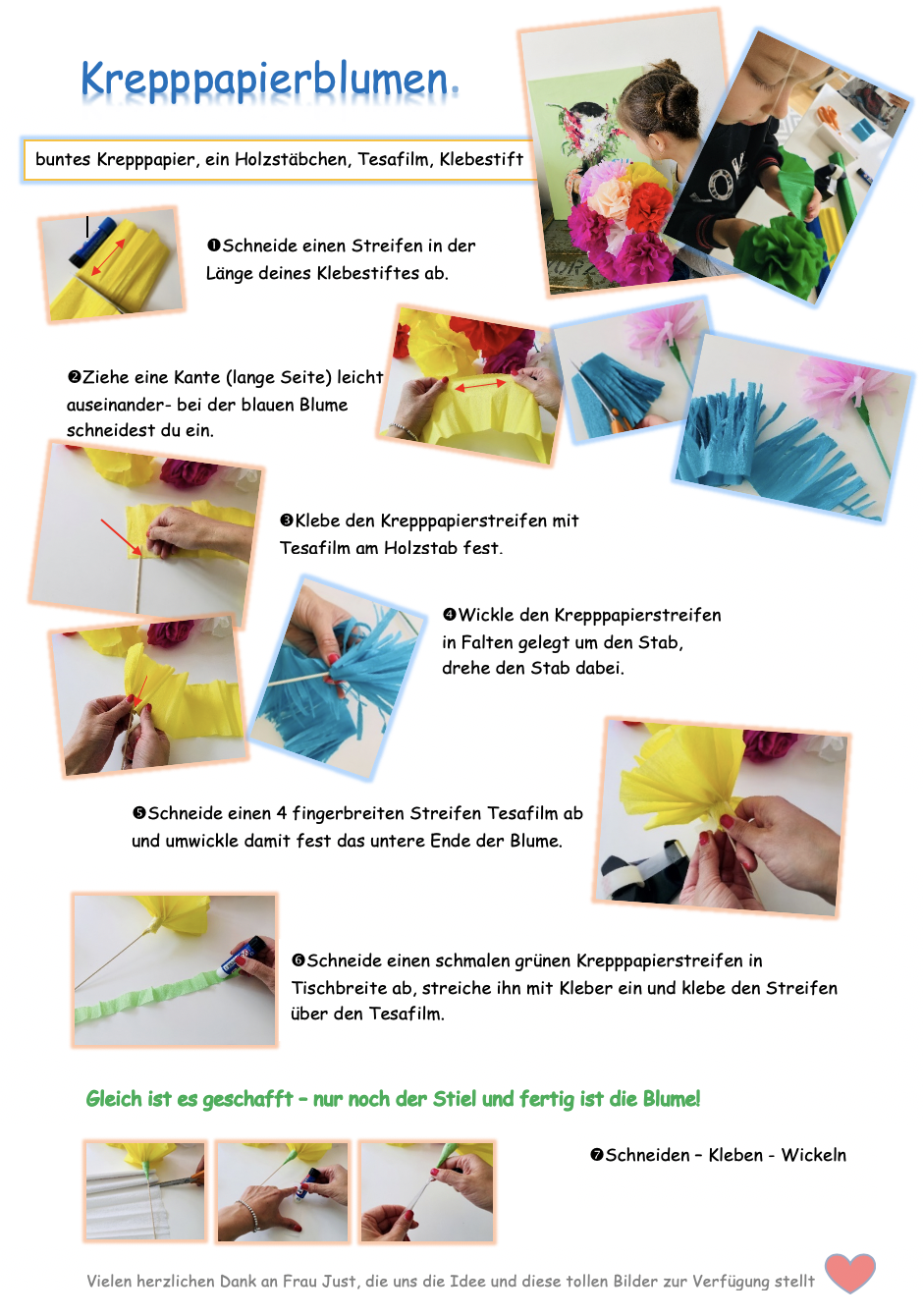 Krepppapierblumen.

buntes Krepppapier, ein Holzstäbchen, Tesafilm, Klebestift

❶Schneide einen Streifen in der Länge deines Klebestiftes ab.

❷Ziehe eine Kante (lange Seite) leicht auseinander- bei der blauen Blume schneidest du ein.

❸Klebe den Krepppapierstreifen mit Tesafilm am Holzstab fest.

❹Wickle den Krepppapierstreifen in Falten gelegt um den Stab, drehe den Stab dabei.

❺Schneide einen 4 fingerbreiten Streifen Tesafilm ab und umwickle damit fest das untere Ende der Blume.

❻Schneide einen schmalen grünen Krepppapierstreifen in Tischbreite ab, streiche ihn mit Kleber ein und klebe den Streifen über den Tesafilm.

Gleich ist es geschafft – nur noch der Stiel und fertig ist die Blume!

❼Schneiden – Kleben - Wickeln

Vielen herzlichen Dank an Frau Just, die uns die Idee und diese tollen Bilder zur Verfügung stellt